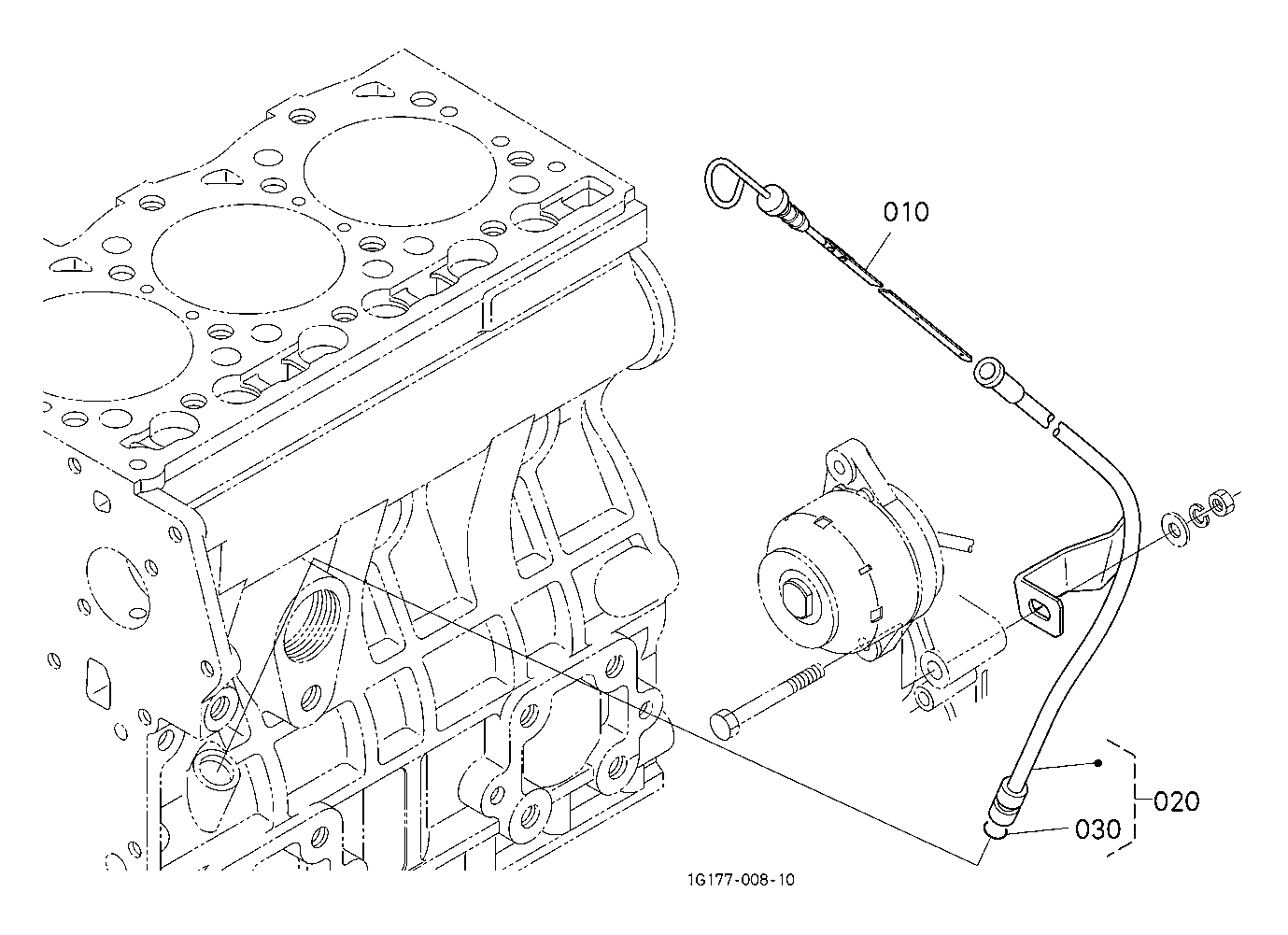 010

020

030

1G177-008-10